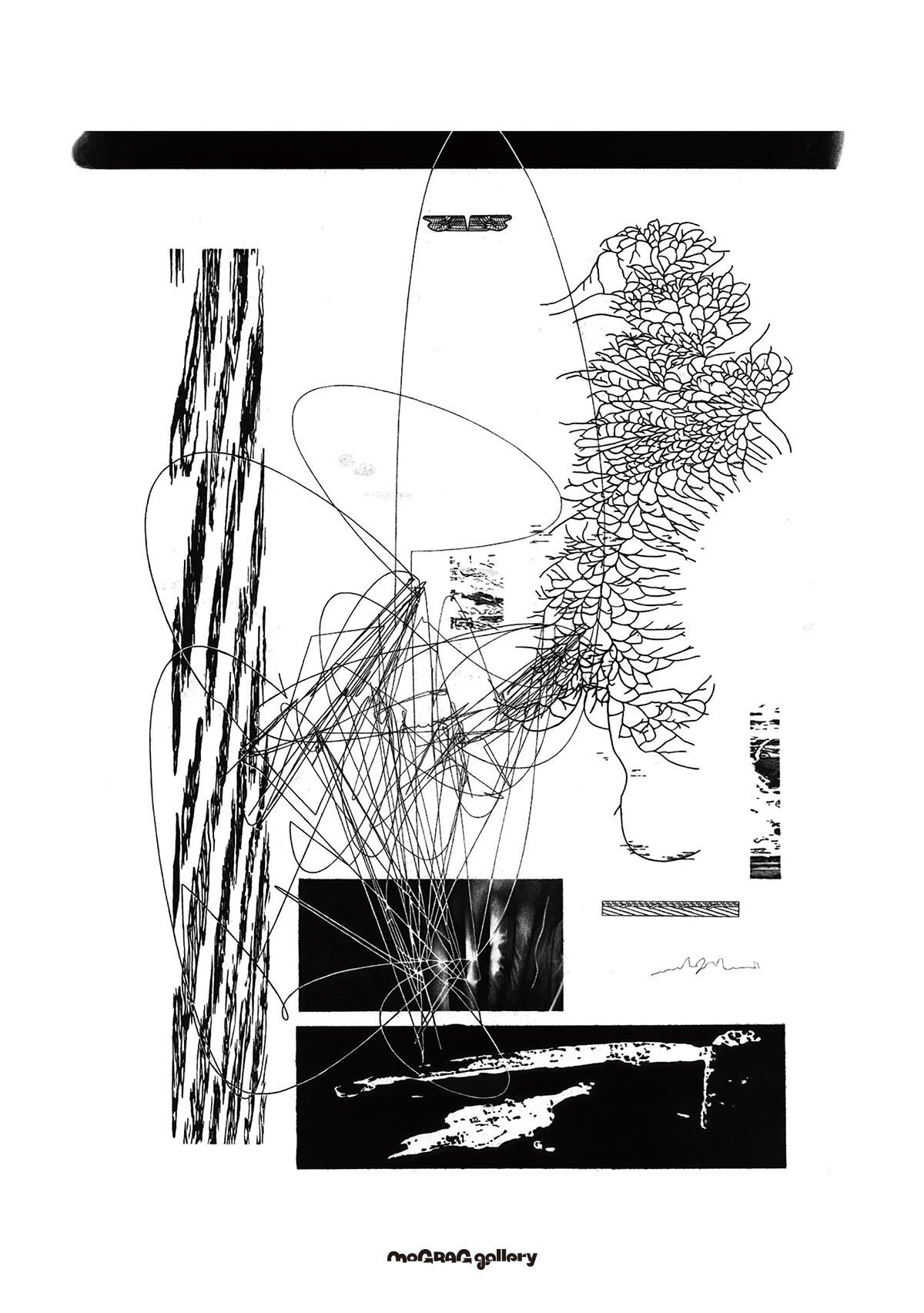 moGRAG gallery